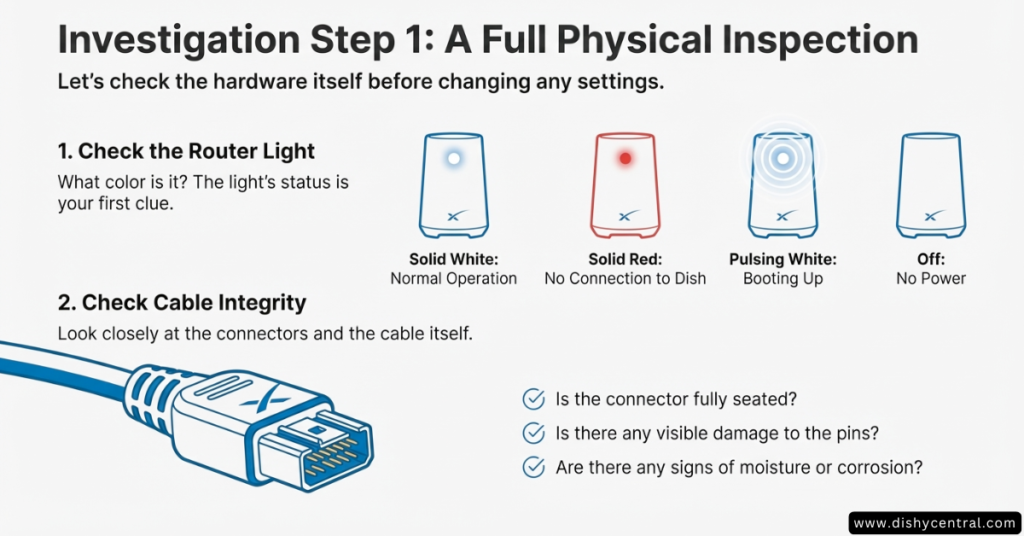 Investigation Step 1: A Full Physical Inspection

Let's check the hardware itself before changing any settings.

1. Check the Router Light

What color is it? The light's status is your first clue.

Solid White: Normal Operation

Solid Red: No Connection to Dish

Pulsing White: Booting Up

Off: No Power

2. Check Cable Integrity

Look closely at the connectors and the cable itself.

Is the connector fully seated?

Is there any visible damage to the pins?

Are there any signs of moisture or corrosion?

www.dishycentral.com